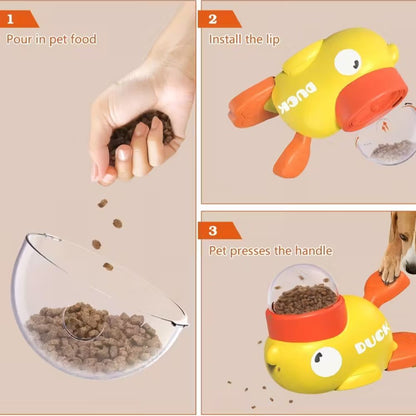 1
Pour in pet food

2
Install the lip

DUCK

3
Pet presses the handle

DUCK