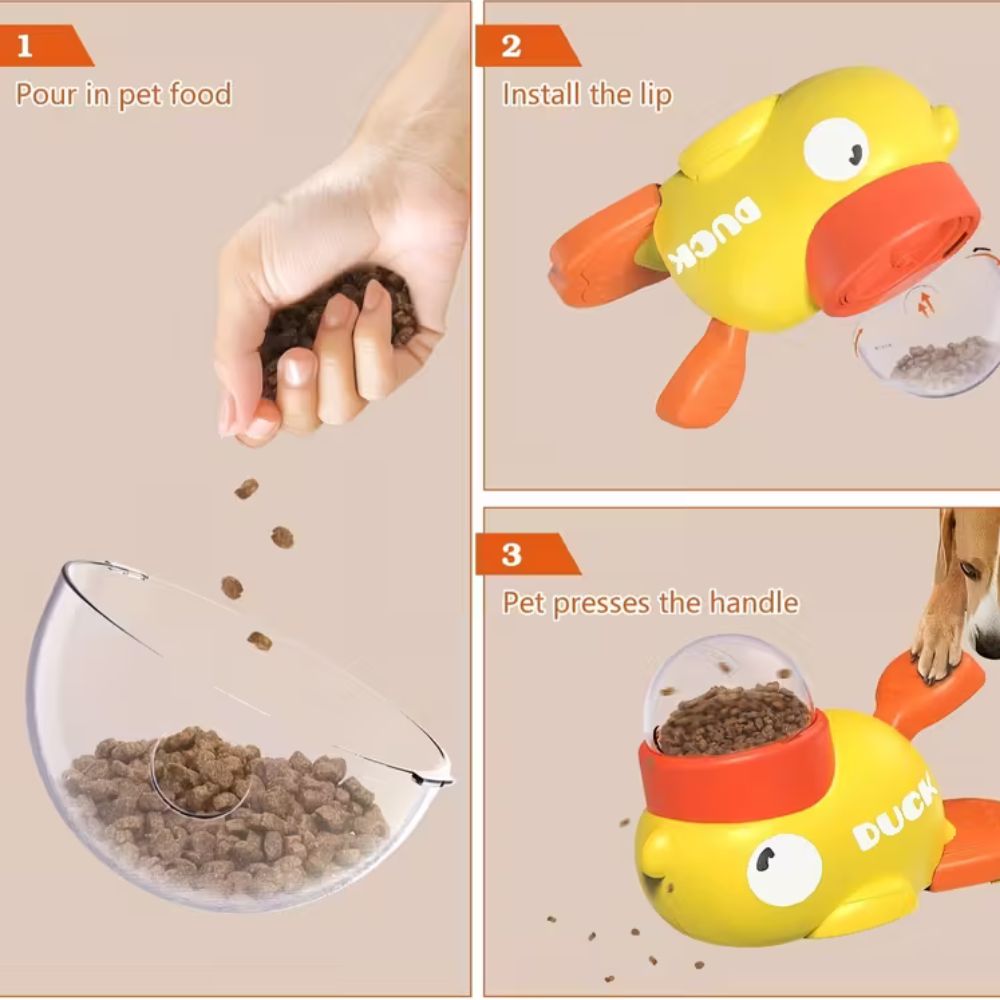 1
Pour in pet food

2
Install the lip

DUCK

3
Pet presses the handle

DUCK